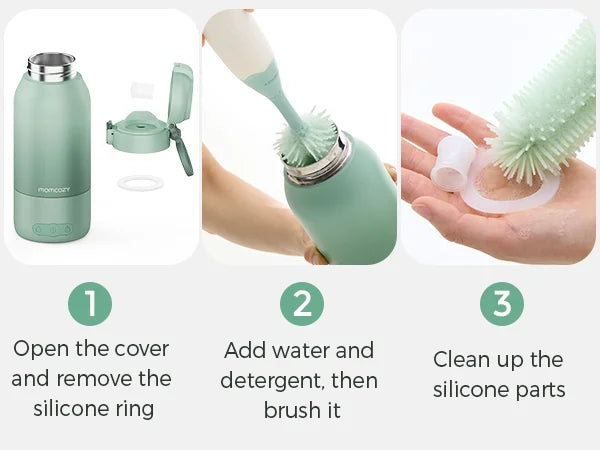 momcozy

1
Open the cover and remove the silicone ring

2
Add water and detergent, then brush it

3
Clean up the silicone parts