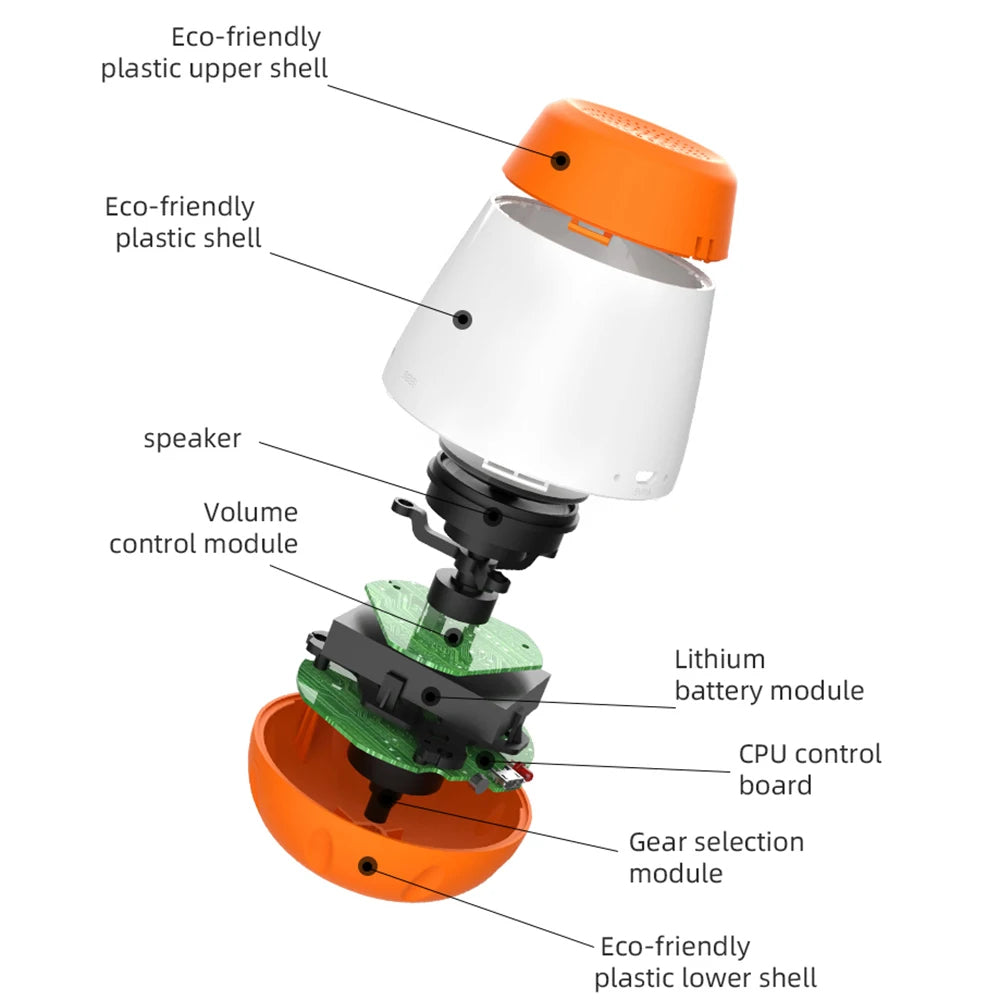 Eco-friendly plastic upper shell

Eco-friendly plastic shell

speaker

Volume control module

Lithium battery module

CPU control board

Gear selection module

Eco-friendly plastic lower shell